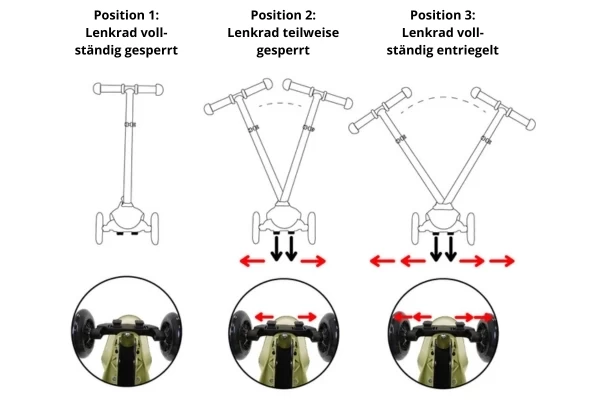 Position 1:
Lenkrad vollständig gesperrt

Position 2:
Lenkrad teilweise gesperrt

Position 3:
Lenkrad vollständig entriegelt